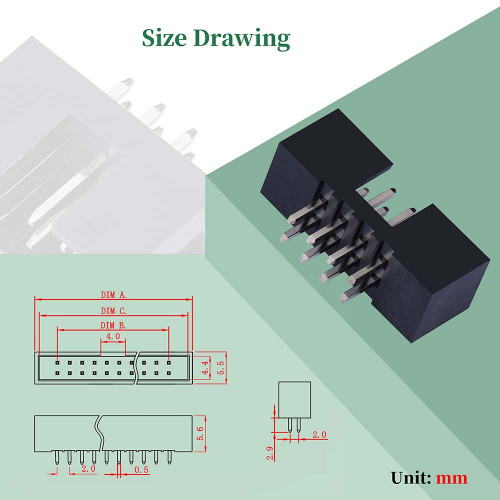 Size Drawing

DIM A.
DIM C.
DIM B.
4.0
4.4
5.5
5.6
2.0
0.5
2.0
2.9

Unit: mm