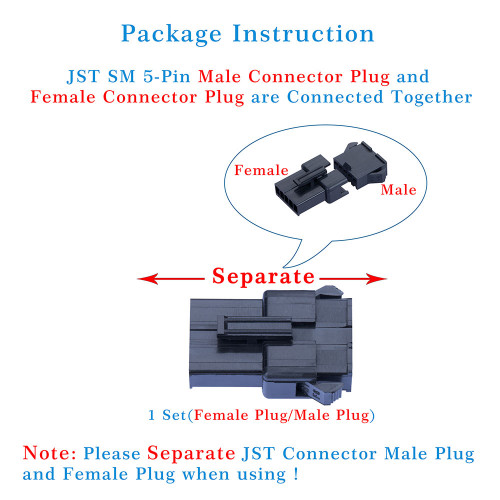 Package Instruction

JST SM 5-Pin Male Connector Plug and Female Connector Plug are Connected Together

Female

Male

Separate

1 Set(Female Plug/Male Plug)

Note: Please Separate JST Connector Male Plug and Female Plug when using !