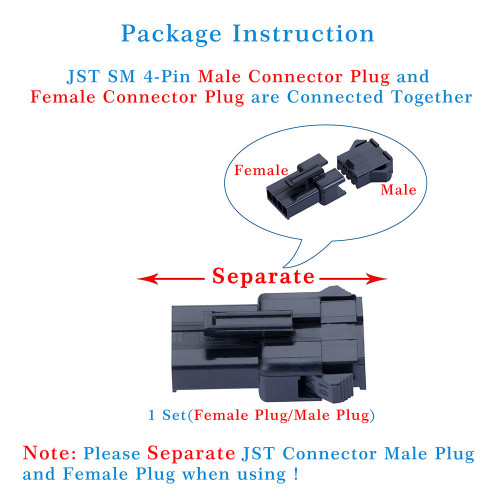 Package Instruction

JST SM 4-Pin Male Connector Plug and Female Connector Plug are Connected Together

Female

Male

Separate

1 Set(Female Plug/Male Plug)

Note: Please Separate JST Connector Male Plug and Female Plug when using !