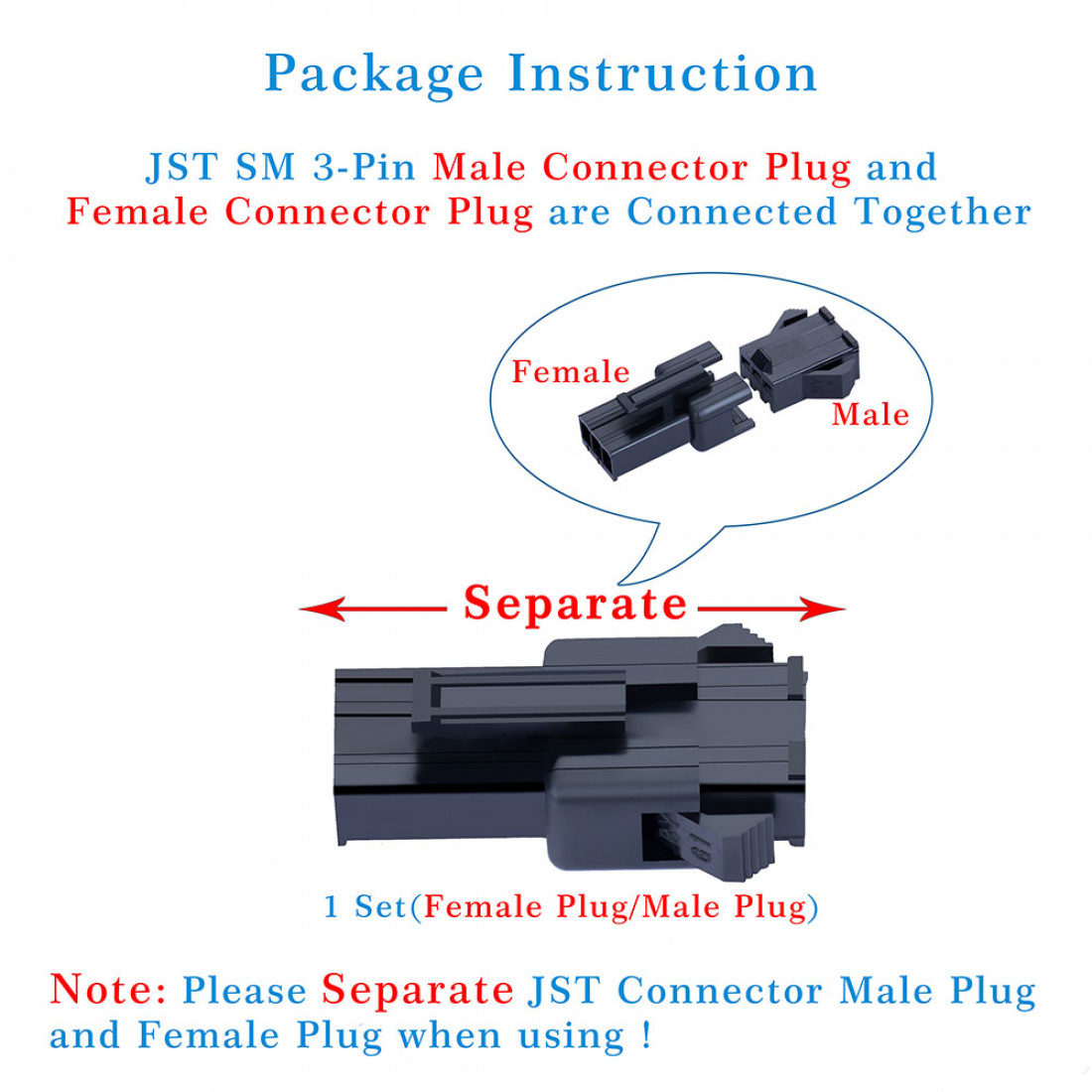 Package Instruction

JST SM 3-Pin Male Connector Plug and Female Connector Plug are Connected Together

Female

Male

Separate

1 Set(Female Plug/Male Plug)

Note: Please Separate JST Connector Male Plug and Female Plug when using !