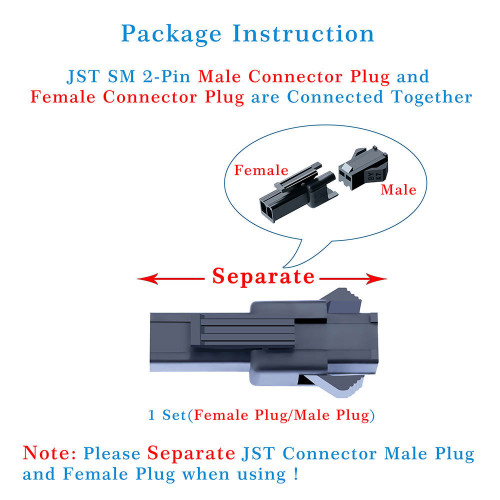 Package Instruction

JST SM 2-Pin Male Connector Plug and Female Connector Plug are Connected Together

Female

Male

Separate

1 Set(Female Plug/Male Plug)

Note: Please Separate JST Connector Male Plug and Female Plug when using !