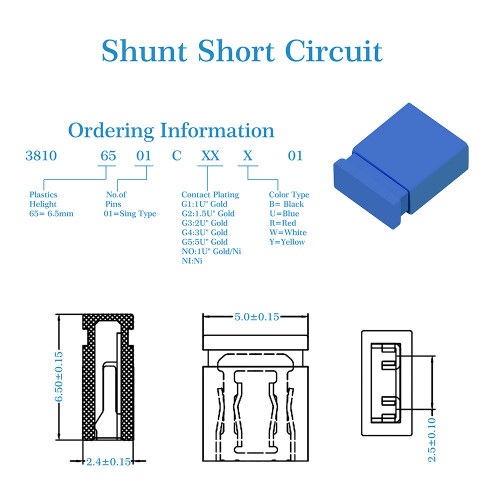 Shunt Short Circuit

Ordering Information

3810 65 01 C XX X 01

Plastics
Helight
65= 6.5mm

No.of
Pins
01=Sing Type

Contact Plating
G1:1U" Gold
G2:1.5U" Gold
G3:2U" Gold
G4:3U" Gold
G5:5U" Gold
NO:1U" Gold/Ni
NI:Ni

Color Type
B= Black
U=Blue
R=Red
W=White
Y=Yellow

6.50±0.15

2.4±0.15

5.0±0.15

2.5±0.10